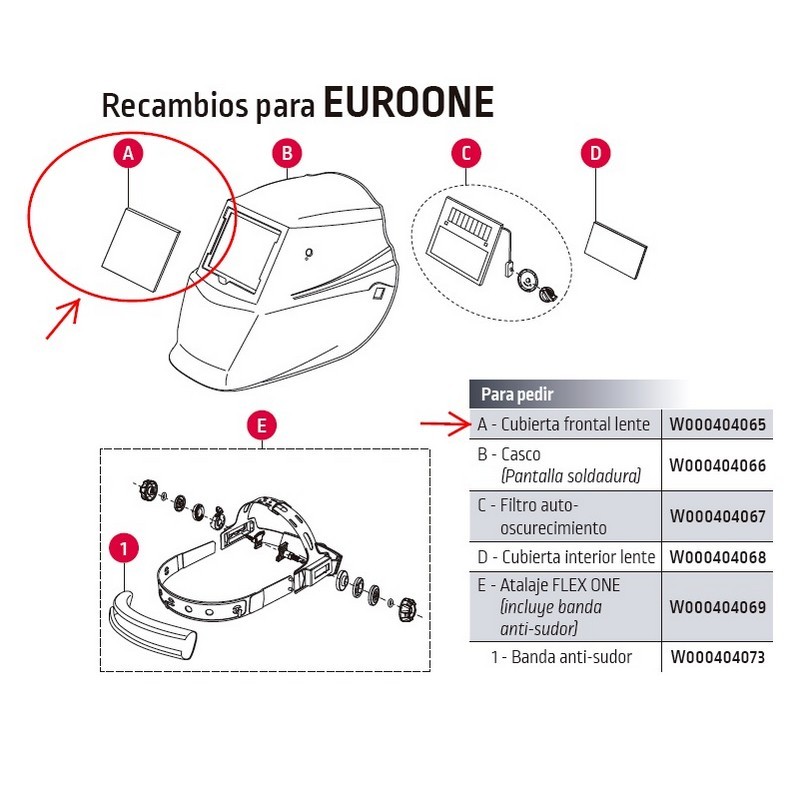 Recambios para EUROONE

A

B

C

D

E

1

| Para pedir | |
|---|---|
| A - Cubierta frontal lente | W000404065 |
| B - Casco (Pantalla soldadura) | W000404066 |
| C - Filtro auto-oscurecimiento | W000404067 |
| D - Cubierta interior lente | W000404068 |
| E - Atalaje FLEX ONE (incluye banda anti-sudor) | W000404069 |
| 1 - Banda anti-sudor | W000404073 |